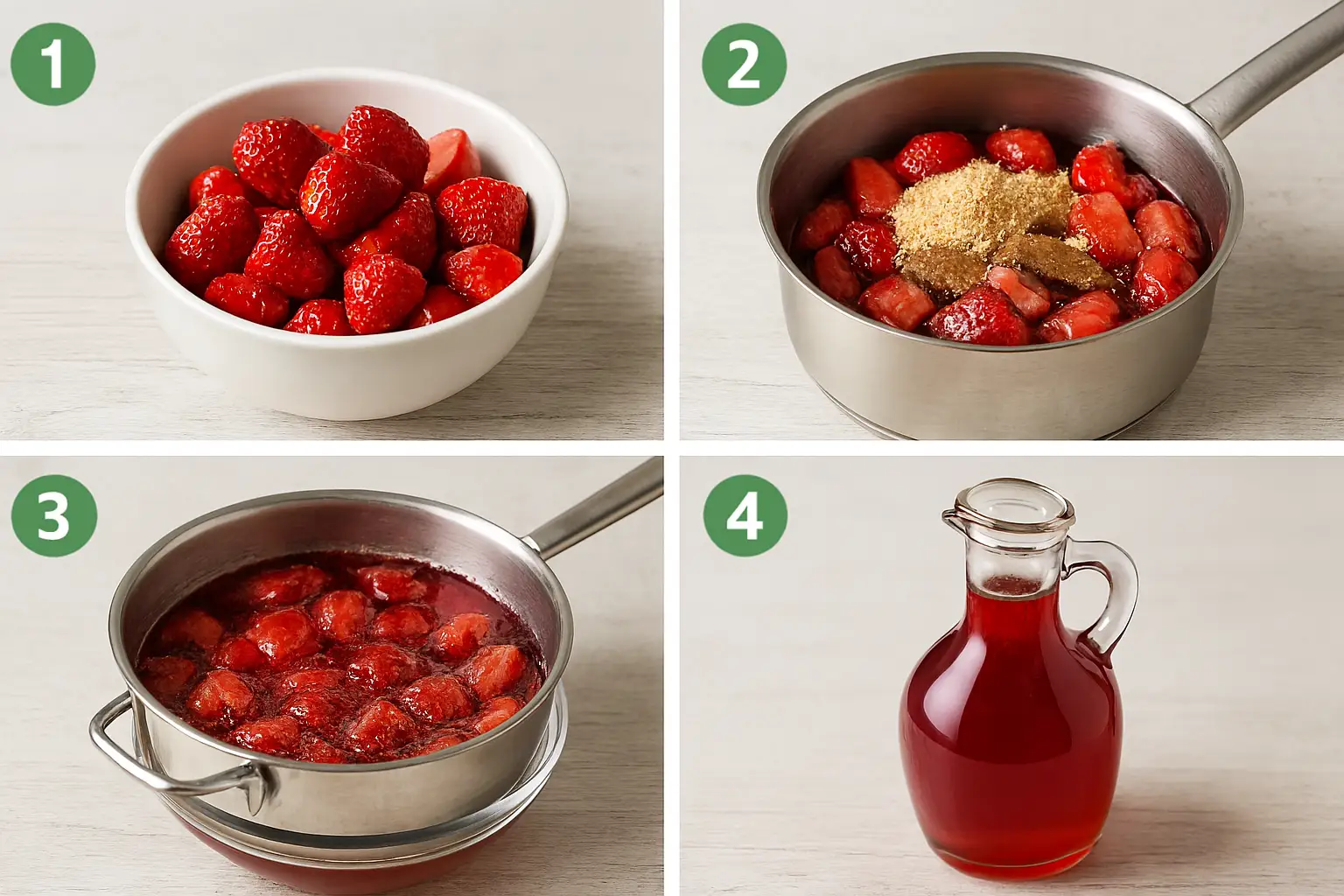 1

2

3

4